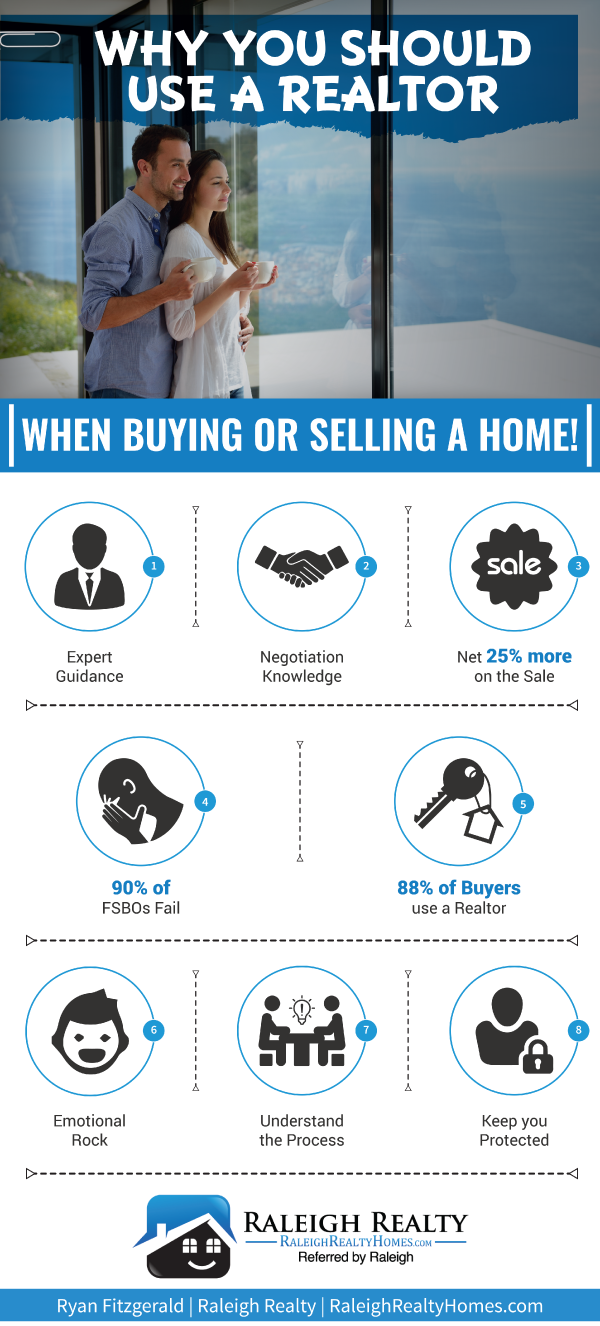 WHY YOU SHOULD USE A REALTOR

WHEN BUYING OR SELLING A HOME!

1
Expert Guidance

2
Negotiation Knowledge

sale
3
Net 25% more on the Sale

4
90% of FSBOs Fail

5
88% of Buyers use a Realtor

6
Emotional Rock

7
Understand the Process

8
Keep you Protected

RALEIGH REALTY
RALEIGHREALTYHOMES.COM
Referred by Raleigh

Ryan Fitzgerald | Raleigh Realty | RaleighRealtyHomes.com